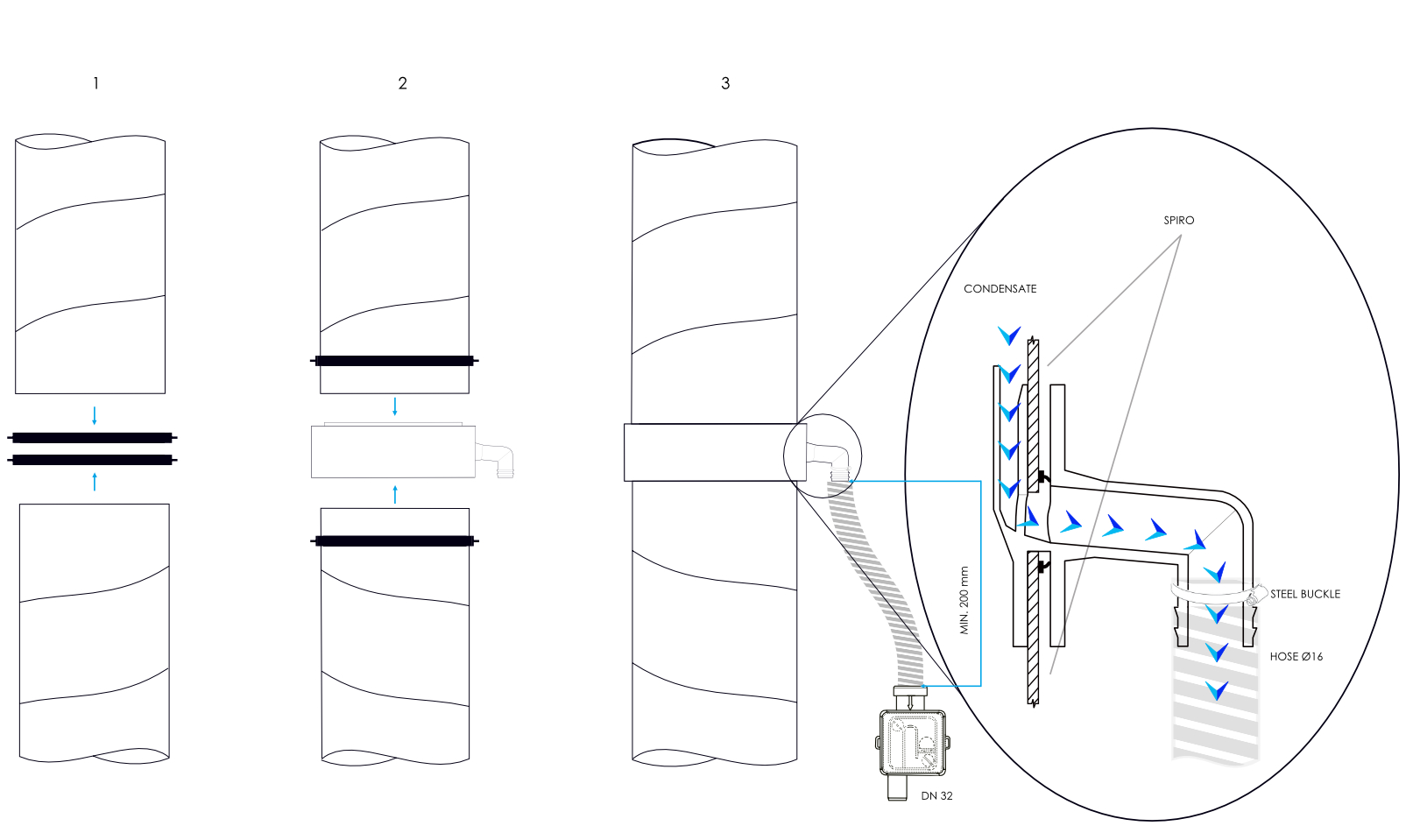 1

2

3

SPIRO

CONDENSATE

MIN. 200 mm

STEEL BUCKLE

HOSE Ø16

DN 32